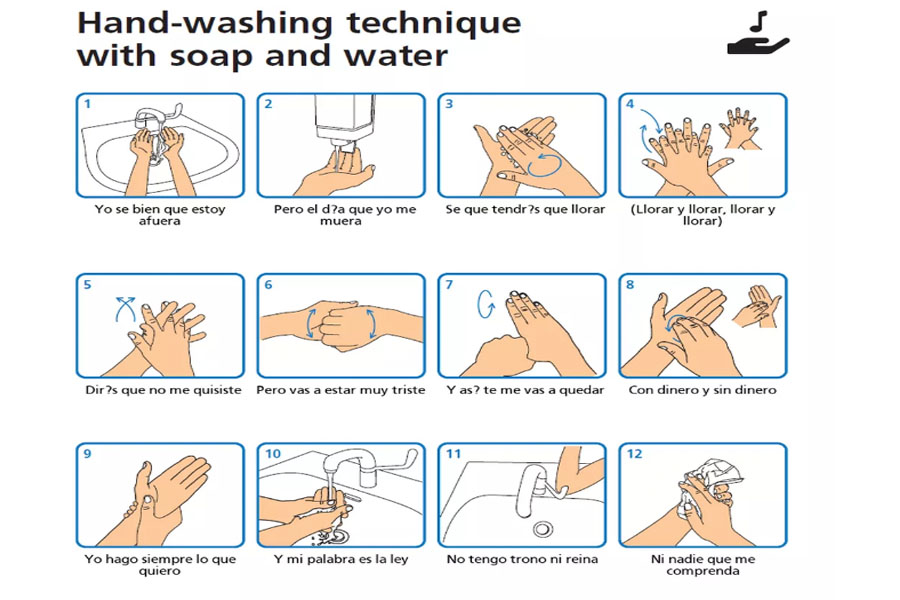 Hand-washing technique with soap and water

1
Yo se bien que estoy afuera

2
Pero el d?a que yo me muera

3
Se que tendr?s que llorar

4
(Llorar y llorar, llorar y llorar)

5
Dir?s que no me quisiste

6
Pero vas a estar muy triste

7
Y as? te me vas a quedar

8
Con dinero y sin dinero

9
Yo hago siempre lo que quiero

10
Y mi palabra es la ley

11
No tengo trono ni reina

12
Ni nadie que me comprenda